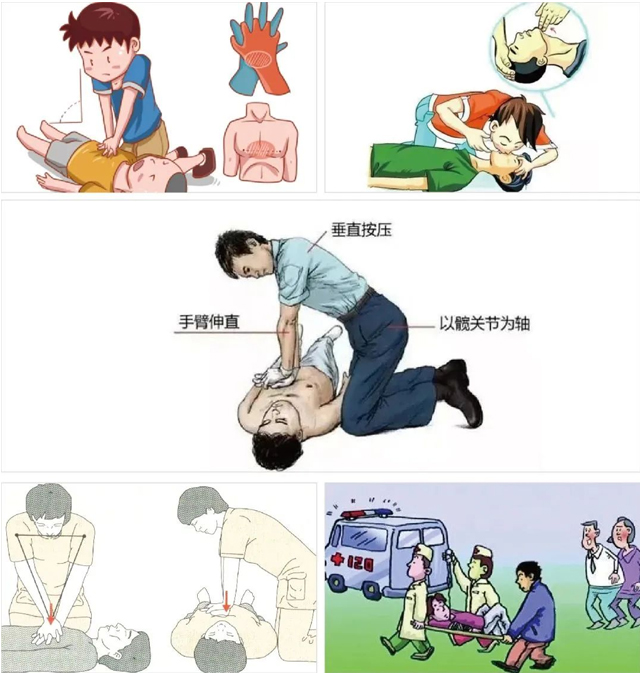 垂直按压

手臂伸直

以髋关节为轴

120